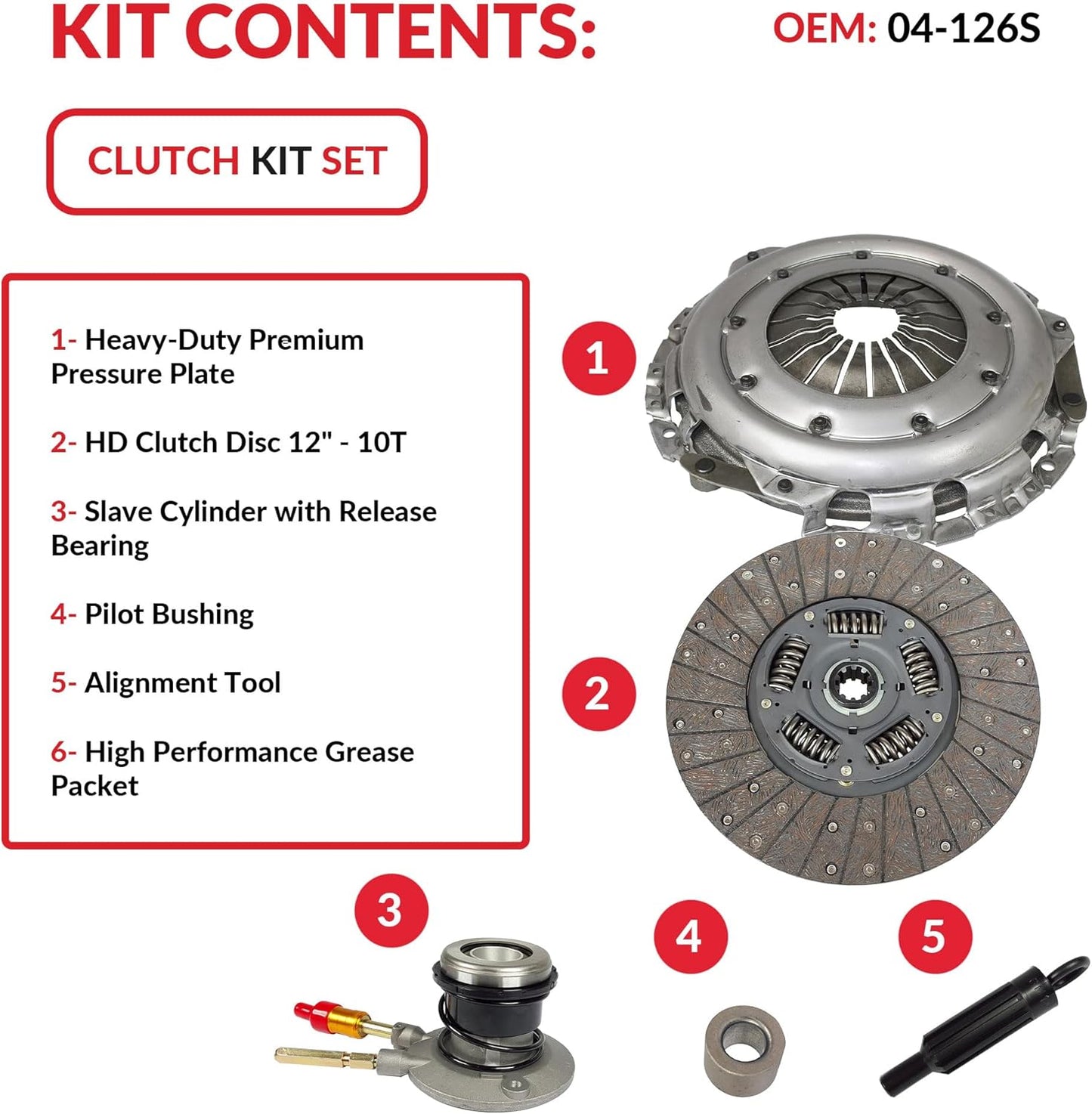 KIT CONTENTS:

OEM: 04-126S

CLUTCH KIT SET

1- Heavy-Duty Premium Pressure Plate

2- HD Clutch Disc 12" - 10T

3- Slave Cylinder with Release Bearing

4- Pilot Bushing

5- Alignment Tool

6- High Performance Grease Packet

1

2

3

4

5