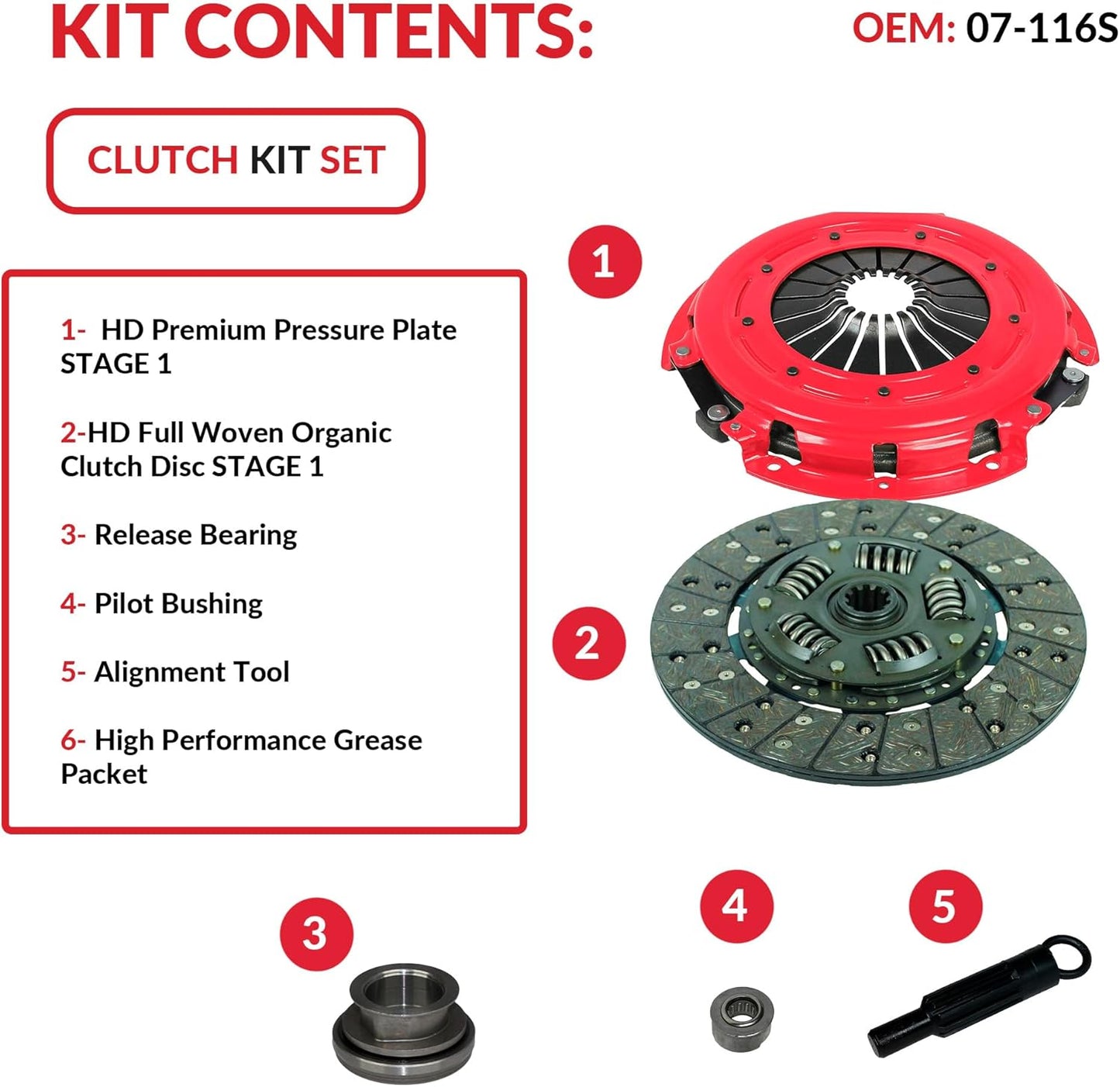 KIT CONTENTS:

OEM: 07-116S

CLUTCH KIT SET

1- HD Premium Pressure Plate STAGE 1

2-HD Full Woven Organic Clutch Disc STAGE 1

3- Release Bearing

4- Pilot Bushing

5- Alignment Tool

6- High Performance Grease Packet

1

2

3

4

5