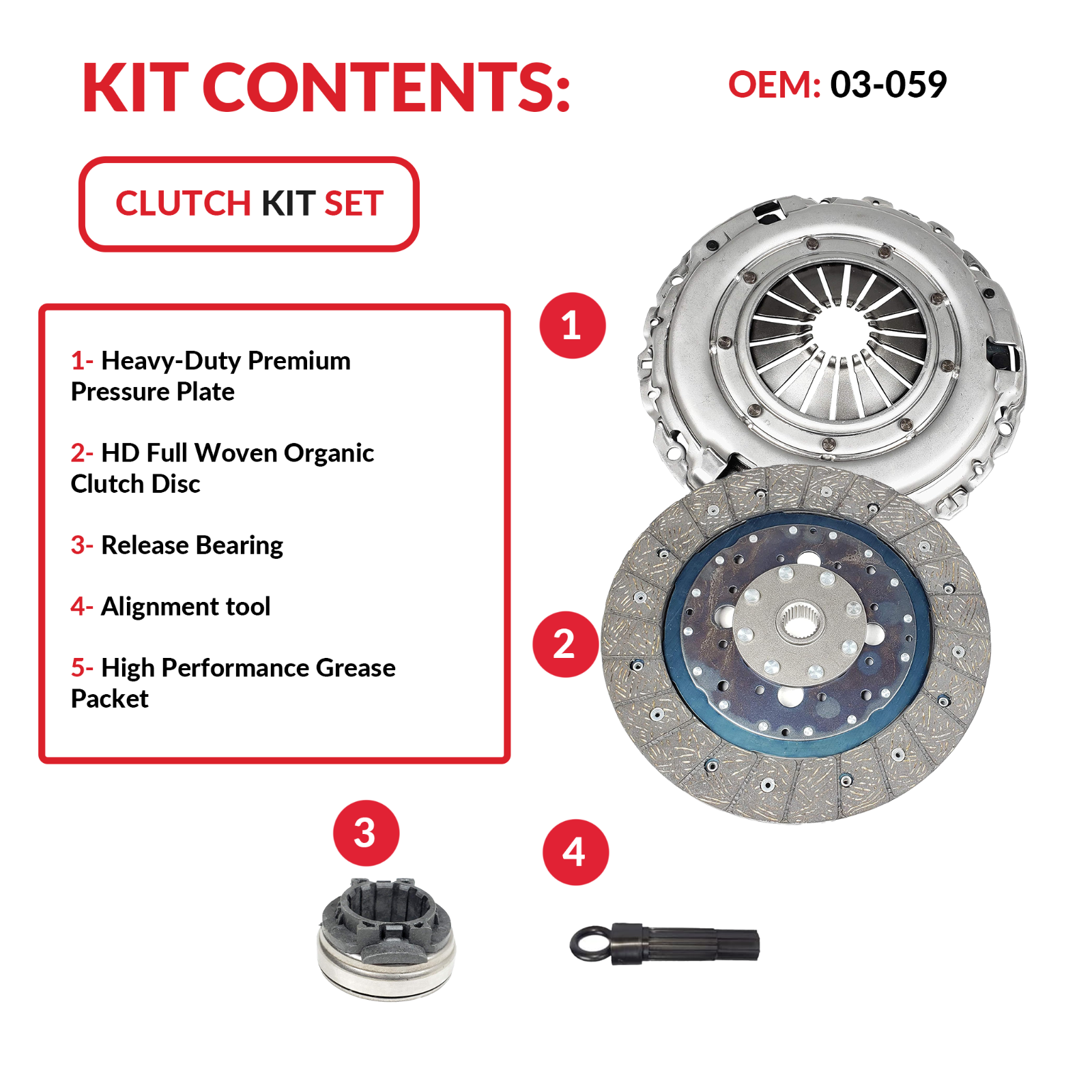 KIT CONTENTS:

OEM: 03-059

CLUTCH KIT SET

1- Heavy-Duty Premium Pressure Plate

2- HD Full Woven Organic Clutch Disc

3- Release Bearing

4- Alignment tool

5- High Performance Grease Packet

1

2

3

4