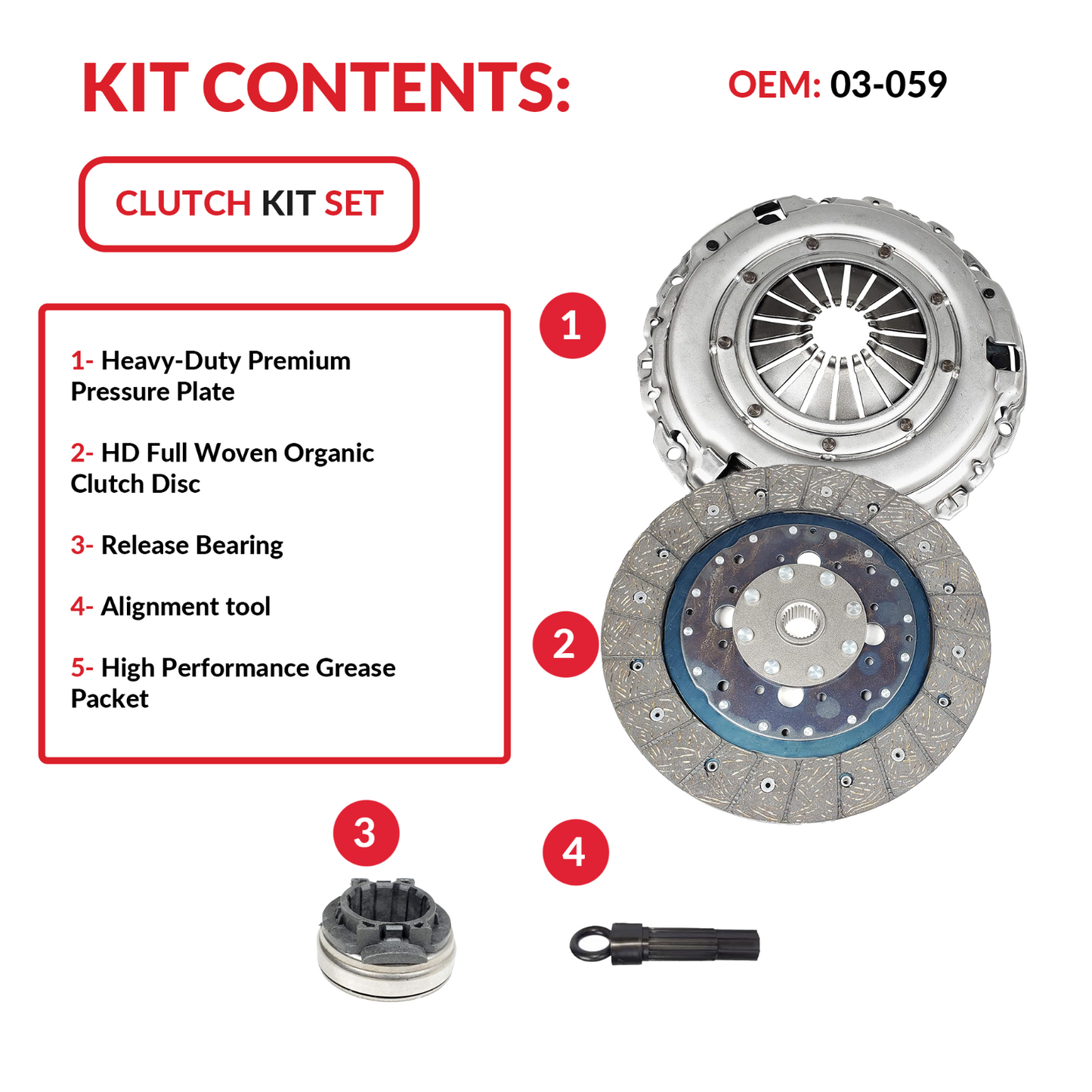 KIT CONTENTS:

OEM: 03-059

CLUTCH KIT SET

1- Heavy-Duty Premium Pressure Plate

2- HD Full Woven Organic Clutch Disc

3- Release Bearing

4- Alignment tool

5- High Performance Grease Packet

1

2

3

4